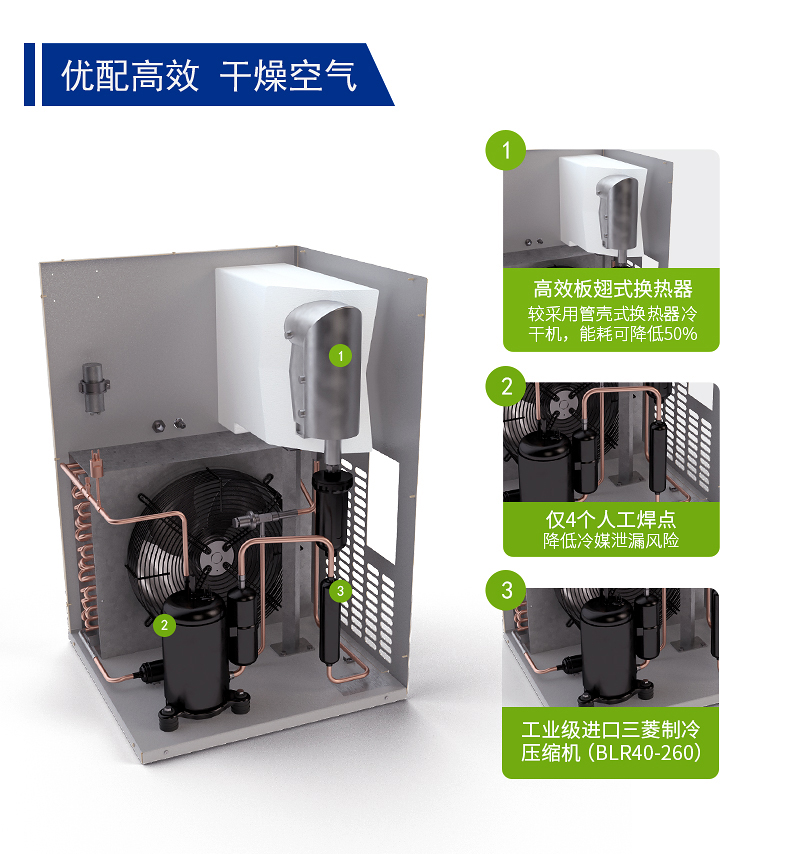 优配高效 干燥空气

1

2

3

1

高效板翅式换热器
较采用管壳式换热器冷干机，能耗可降低50%

2

仅4个人工焊点
降低冷媒泄漏风险

3

工业级进口三菱制冷压缩机（BLR40-260）