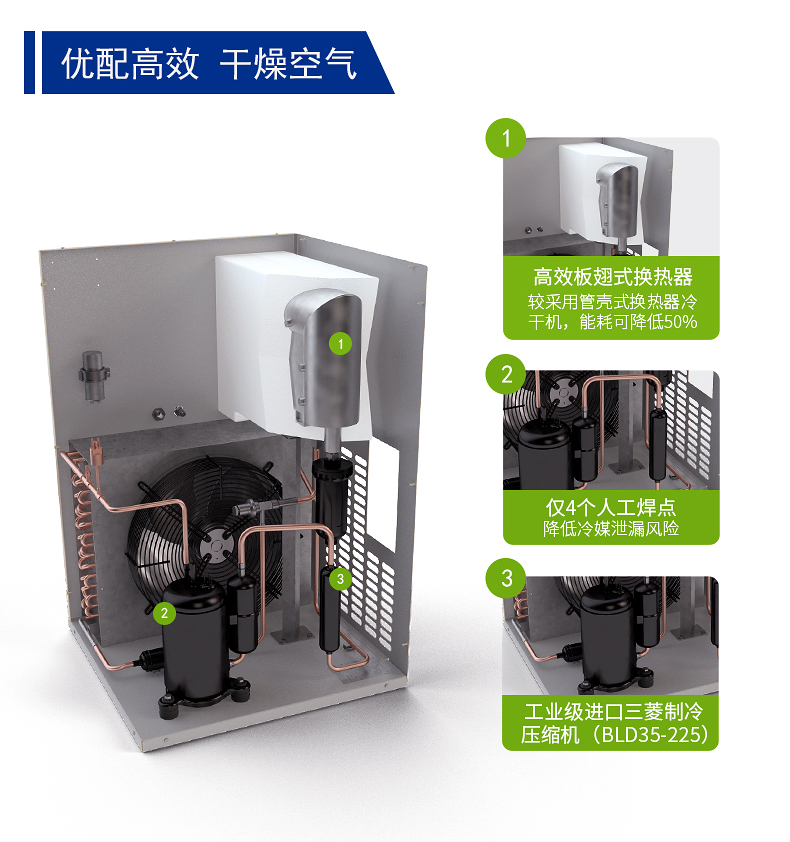 优配高效 干燥空气

1

2

3

1

高效板翅式换热器

较采用管壳式换热器冷干机，能耗可降低50%

2

仅4个人工焊点

降低冷媒泄漏风险

3

工业级进口三菱制冷压缩机（BLD35-225）